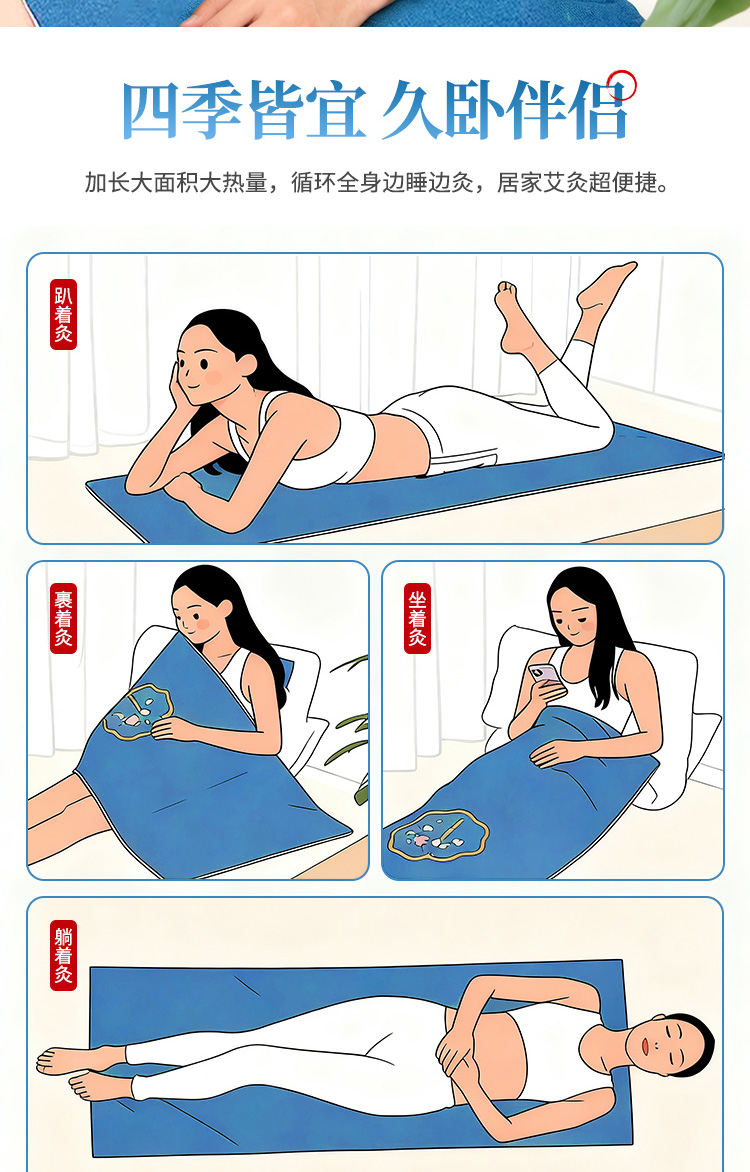 四季皆宜 久卧伴侣

加长大面积大热量，循环全身边睡边灸，居家艾灸超便捷。

趴着灸

裹着灸

坐着灸

躺着灸