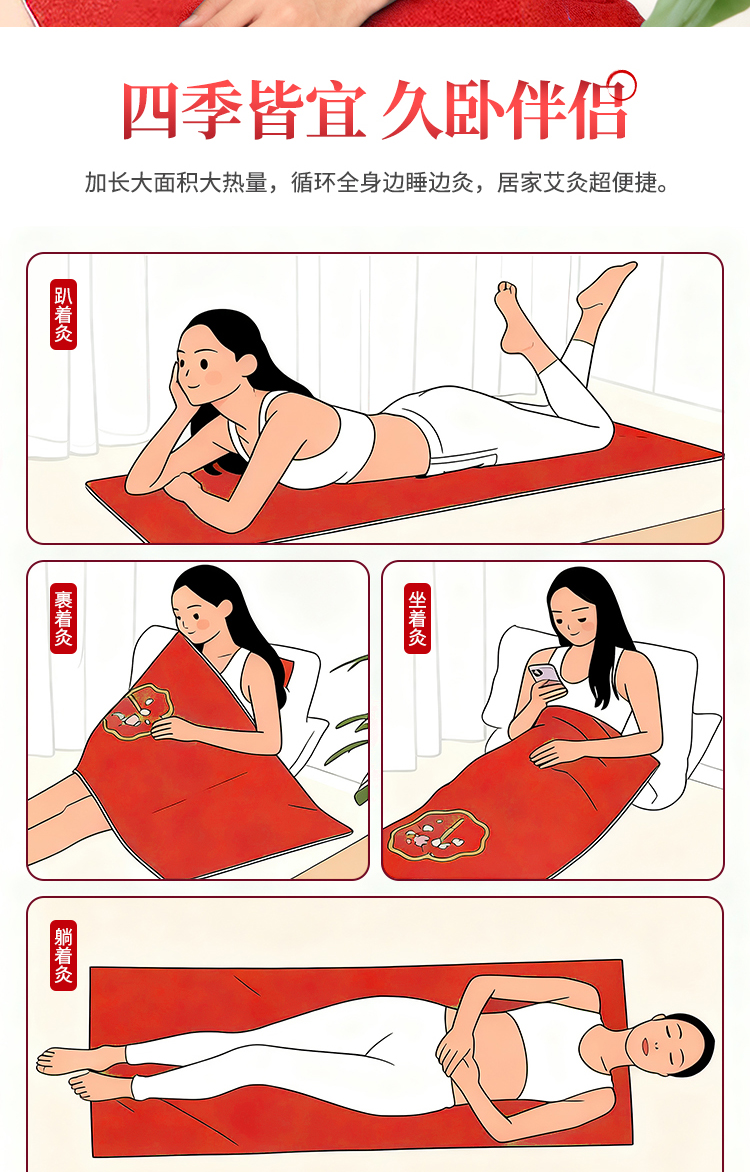 四季皆宜 久卧伴侣

加长大面积大热量，循环全身边睡边灸，居家艾灸超便捷。

趴着灸

裹着灸

坐着灸

躺着灸