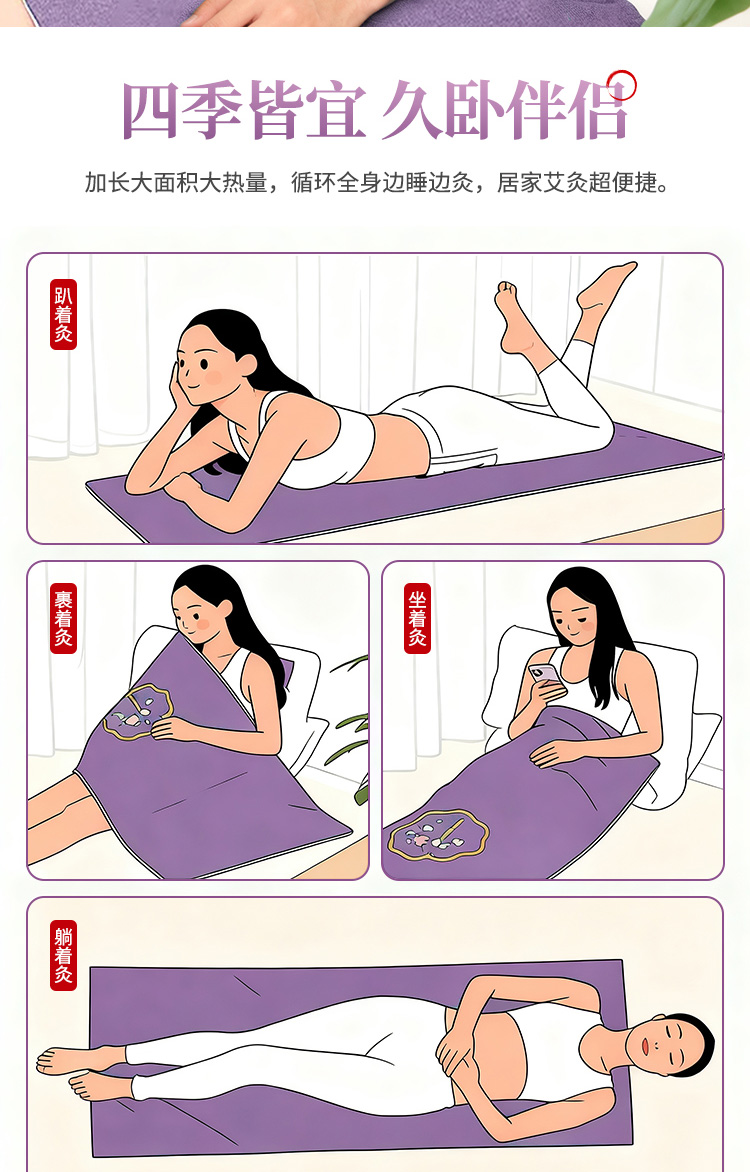 四季皆宜 久卧伴侣

加长大面积大热量，循环全身边睡边灸，居家艾灸超便捷。

趴着灸

裹着灸

坐着灸

躺着灸