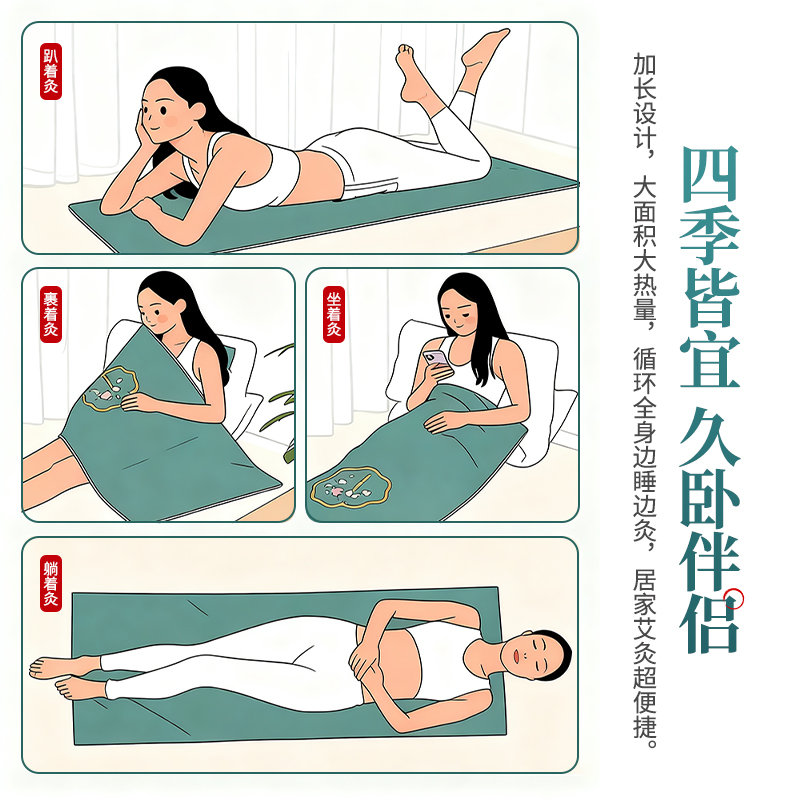 四季皆宜 久卧伴侣

加长设计，大面积大热量，循环全身边睡边灸，居家艾灸超便捷。

趴着灸

裹着灸

坐着灸

躺着灸