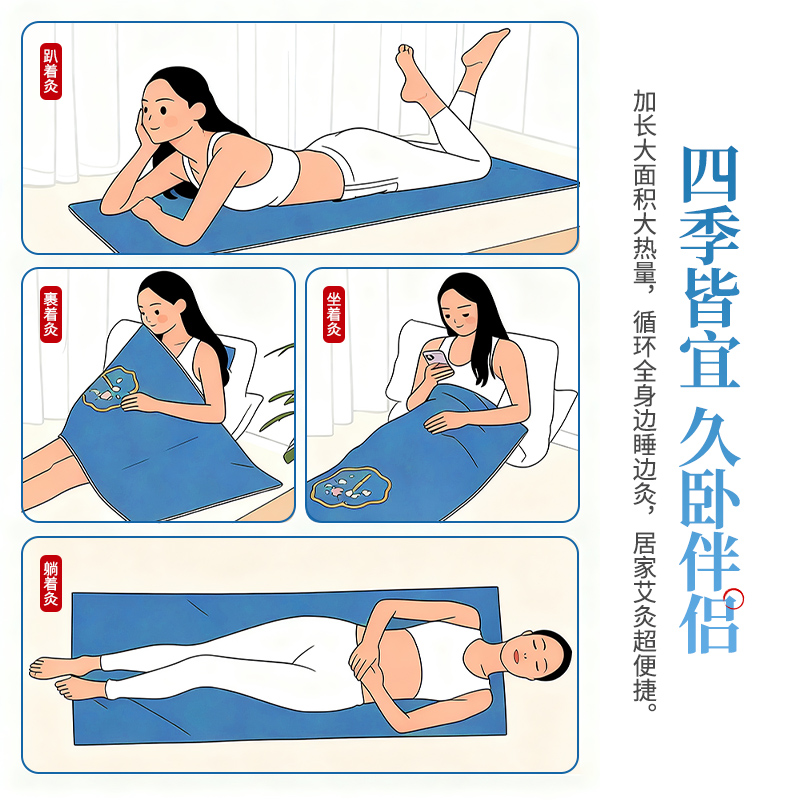 四季皆宜 久卧伴侣

加长大面积大热量，循环全身边睡边灸，居家艾灸超便捷。

趴着灸

裹着灸

坐着灸

躺着灸