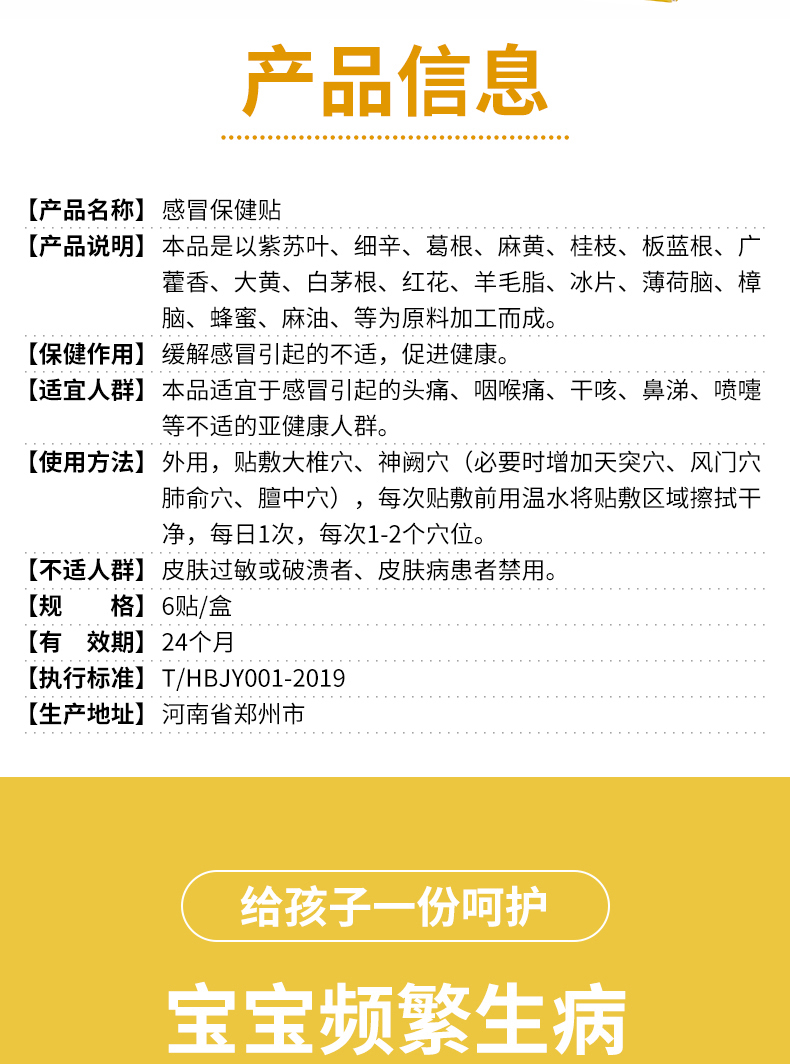 产品信息

【产品名称】感冒保健贴

【产品说明】本品是以紫苏叶、细辛、葛根、麻黄、桂枝、板蓝根、广藿香、大黄、白茅根、红花、羊毛脂、冰片、薄荷脑、樟脑、蜂蜜、麻油、等为原料加工而成。

【保健作用】缓解感冒引起的不适，促进健康。

【适宜人群】本品适宜于感冒引起的头痛、咽喉痛、干咳、鼻涕、喷嚏等不适的亚健康人群。

【使用方法】外用，贴敷大椎穴、神阙穴（必要时增加天突穴、风门穴肺俞穴、膻中穴），每次贴敷前用温水将贴敷区域擦拭干净，每日1次，每次1-2个穴位。

【不适人群】皮肤过敏或破溃者、皮肤病患者禁用。

【规 格】6贴/盒

【有 效期】24个月

【执行标准】T/HBJY001-2019

【生产地址】河南省郑州市

给孩子一份呵护

宝宝频繁生病