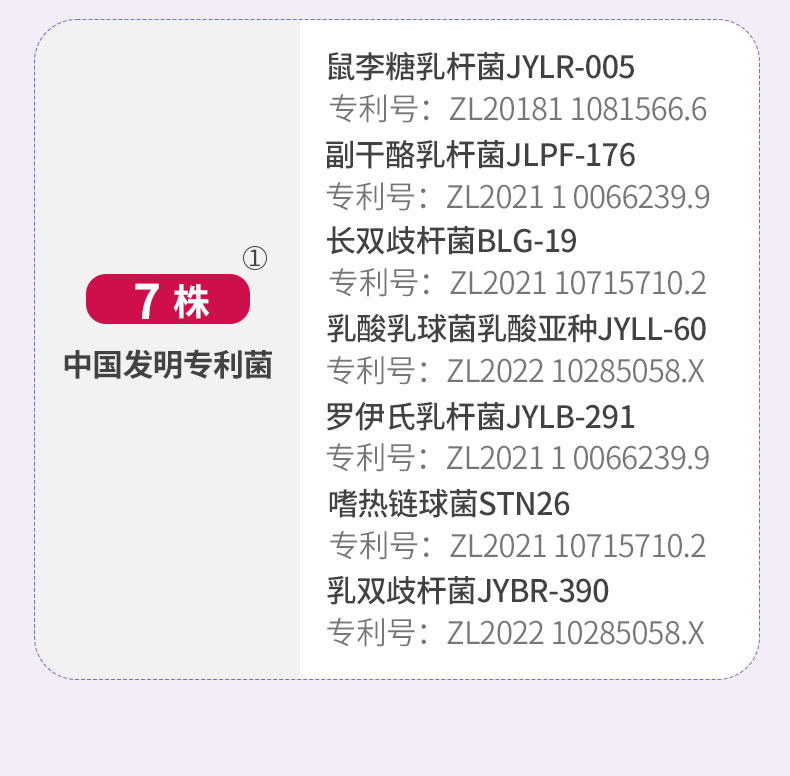 7 株
①
中国发明专利菌

鼠李糖乳杆菌JYLR-005
专利号：ZL20181 1081566.6
副干酪乳杆菌JLPF-176
专利号：ZL2021 1 0066239.9
长双歧杆菌BLG-19
专利号：ZL2021 10715710.2
乳酸乳球菌乳酸亚种JYLL-60
专利号：ZL2022 10285058.X
罗伊氏乳杆菌JYLB-291
专利号：ZL2021 1 0066239.9
嗜热链球菌STN26
专利号：ZL2021 10715710.2
乳双歧杆菌JYBR-390
专利号：ZL2022 10285058.X